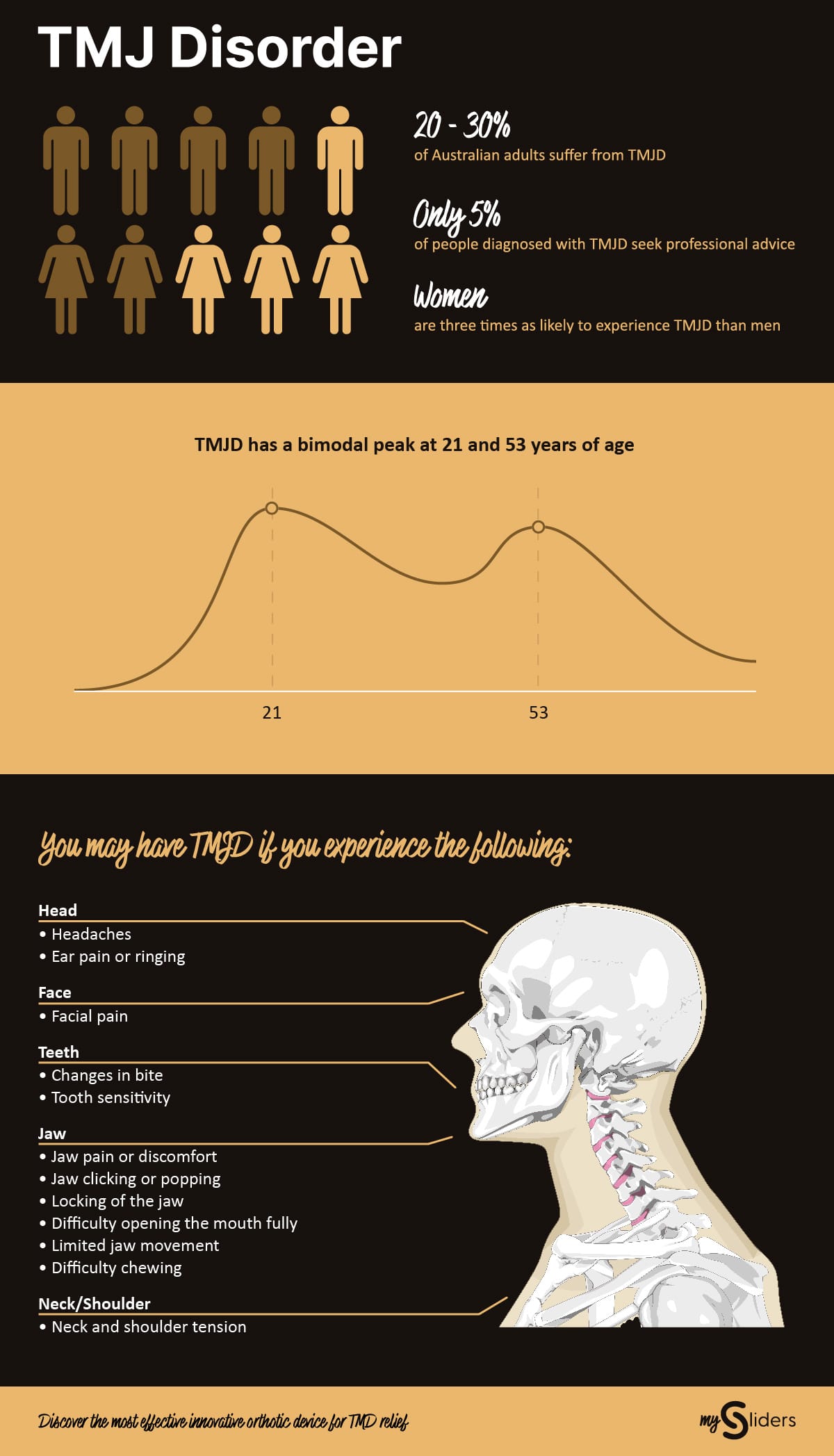 TMJ Disorder

20 - 30%
of Australian adults suffer from TMJD

Only 5%
of people diagnosed with TMJD seek professional advice

Women
are three times as likely to experience TMJD than men

TMJD has a bimodal peak at 21 and 53 years of age

21
53

You may have TMJD if you experience the following:

Head
• Headaches
• Ear pain or ringing

Face
• Facial pain

Teeth
• Changes in bite
• Tooth sensitivity

Jaw
• Jaw pain or discomfort
• Jaw clicking or popping
• Locking of the jaw
• Difficulty opening the mouth fully
• Limited jaw movement
• Difficulty chewing

Neck/Shoulder
• Neck and shoulder tension

Discover the most effective innovative orthotic device for TMD relief

my Sliders